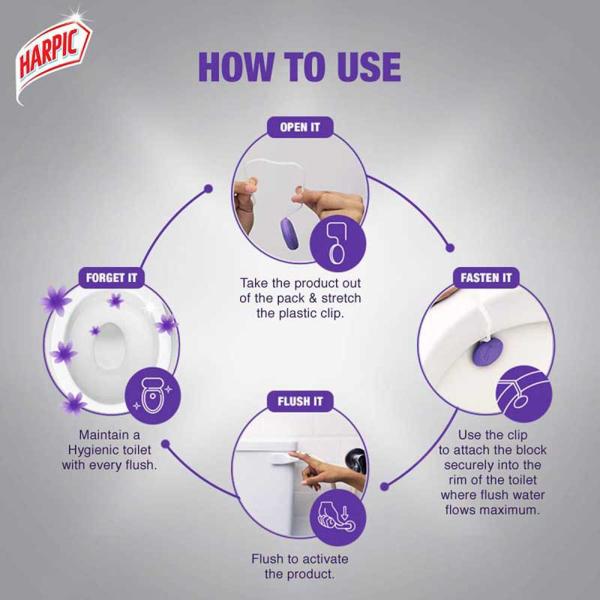 HARPIC

HOW TO USE

OPEN IT

Take the product out of the pack & stretch the plastic clip.

FASTEN IT

Use the clip to attach the block securely into the rim of the toilet where flush water flows maximum.

FLUSH IT

Flush to activate the product.

FORGET IT

Maintain a Hygienic toilet with every flush.