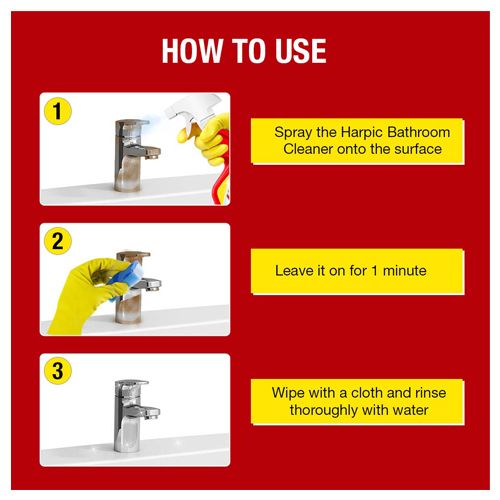 HOW TO USE

1

Spray the Harpic Bathroom Cleaner onto the surface

2

Leave it on for 1 minute

3

Wipe with a cloth and rinse thoroughly with water