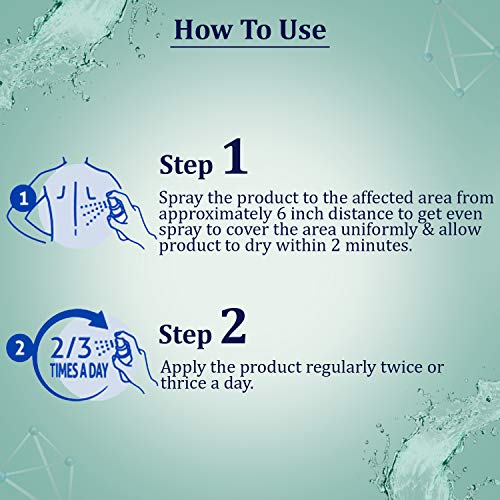 How To Use

1

Step 1

Spray the product to the affected area from approximately 6 inch distance to get even spray to cover the area uniformly & allow product to dry within 2 minutes.

2

2/3 TIMES A DAY

Step 2

Apply the product regularly twice or thrice a day.